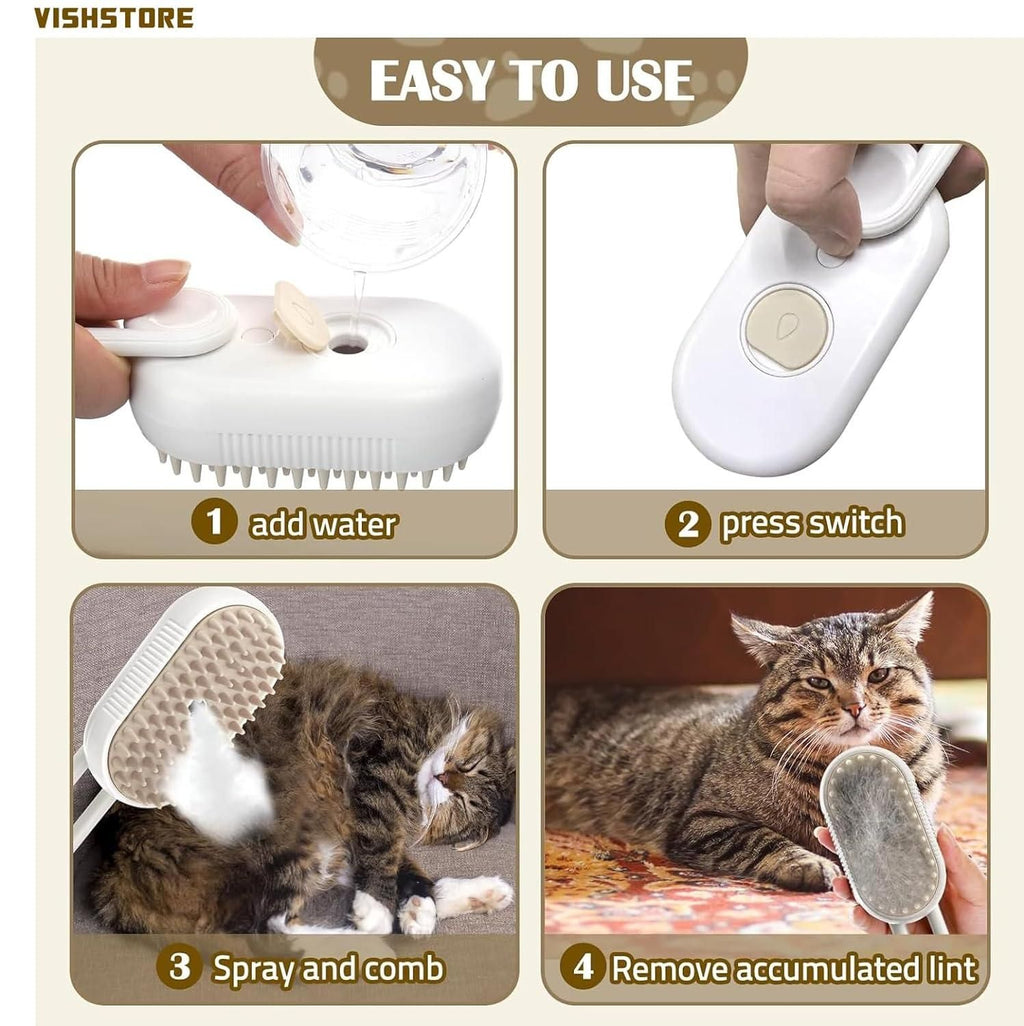 VISHSTORE

EASY TO USE

1 add water

2 press switch

3 Spray and comb

4 Remove accumulated lint